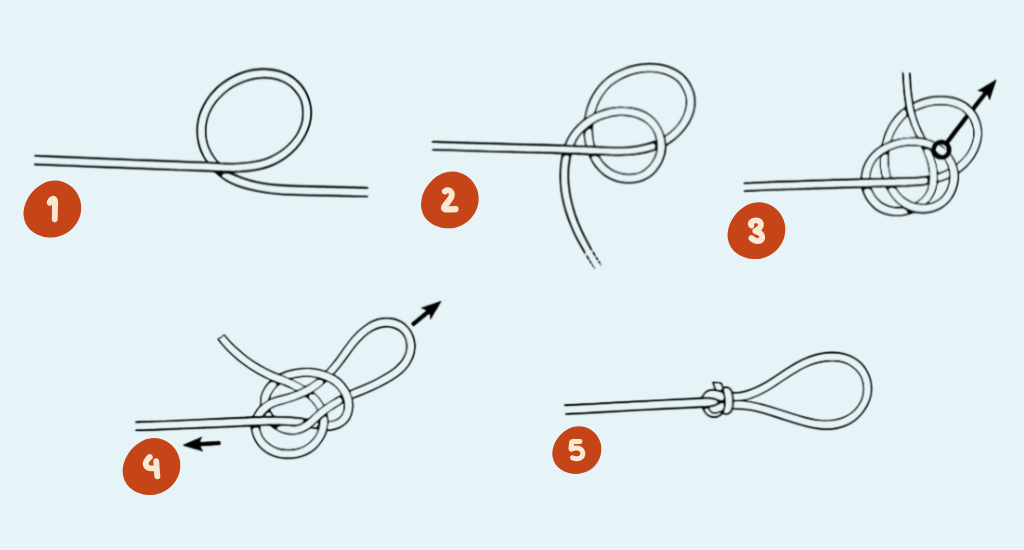 1

2

3

4

5